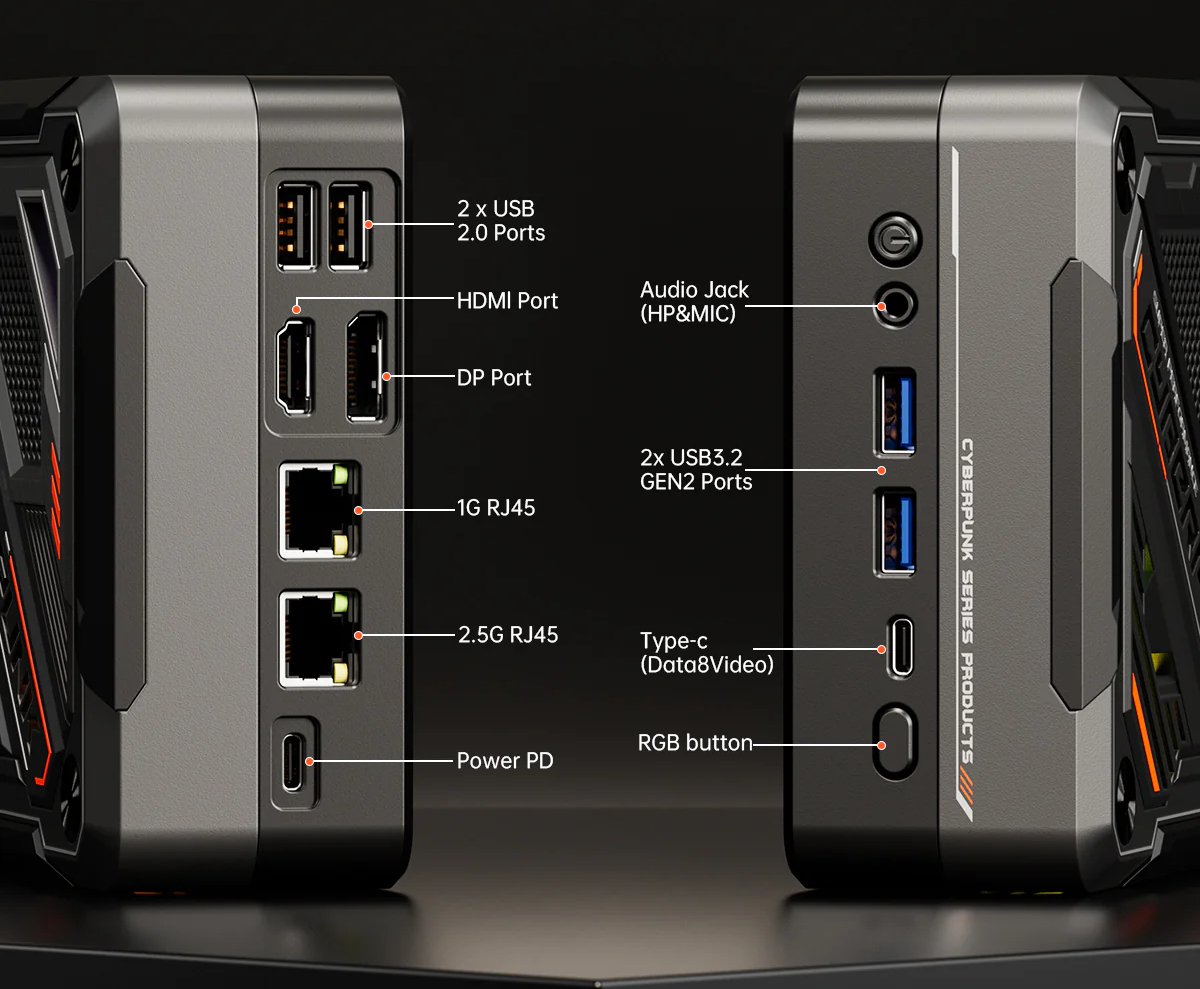 2 x USB
2.0 Ports

HDMI Port

DP Port

1G RJ45

2.5G RJ45

Power PD

Audio Jack
(HP&MIC)

2x USB3.2
GEN2 Ports

Type-c
(Data8Video)

RGB button

CYBERPUNK SERIES PRODUCTS