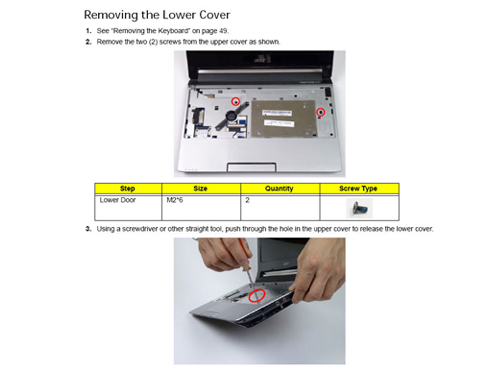 Removing the Lower Cover

1. See "Removing the Keyboard" on page 49.

2. Remove the two (2) screws from the upper cover as shown.

| Step | Size | Quantity | Screw Type |
|---|---|---|---|
| Lower Door | M2*6 | 2 | |

3. Using a screwdriver or other straight tool, push through the hole in the upper cover to release the lower cover.